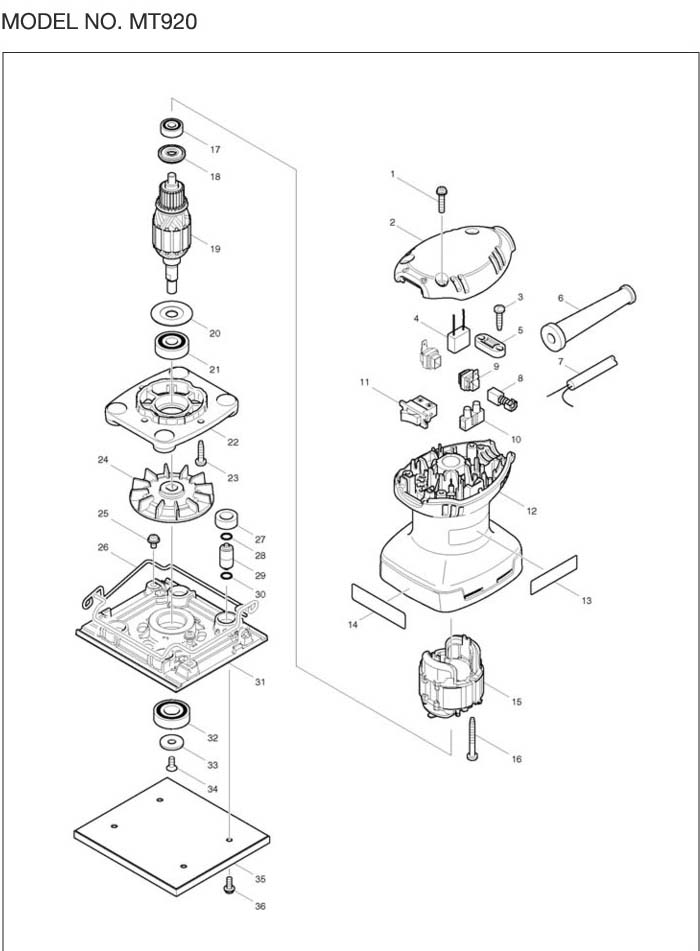 MODEL NO. MT920

17
18
19
20
21
22
23
24
25
26
27
28
29
30
31
32
33
34
35
36
1
2
3
4
5
6
7
8
9
10
11
12
13
14
15
16