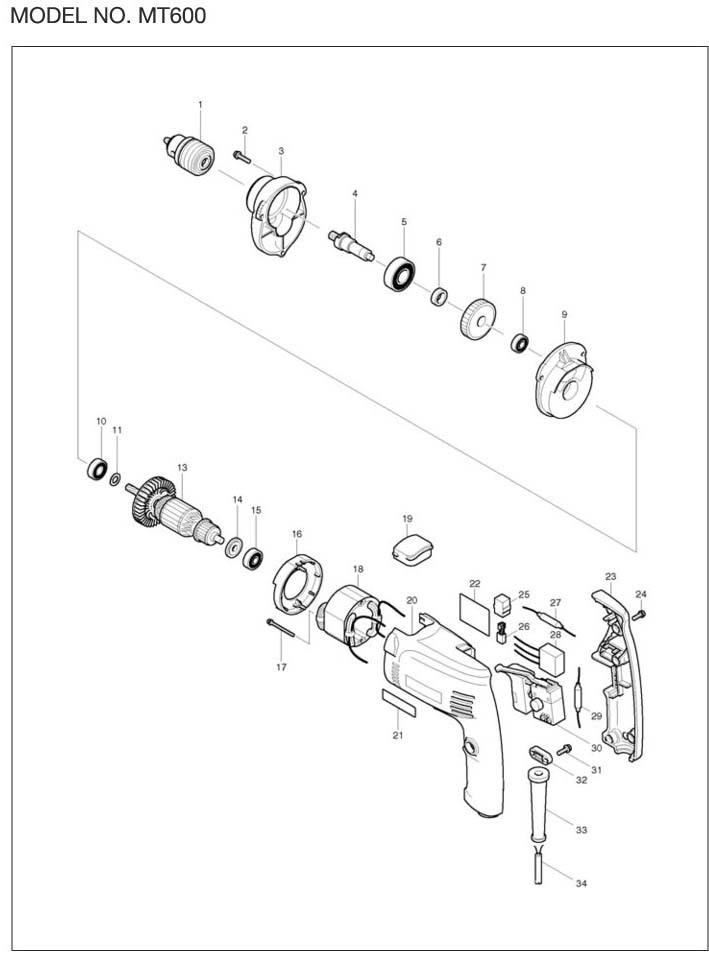 MODEL NO. MT600

1
2
3
4
5
6
7
8
9
10
11
13
14
15
16
17
18
19
20
21
22
23
24
25
26
27
28
29
30
31
32
33
34