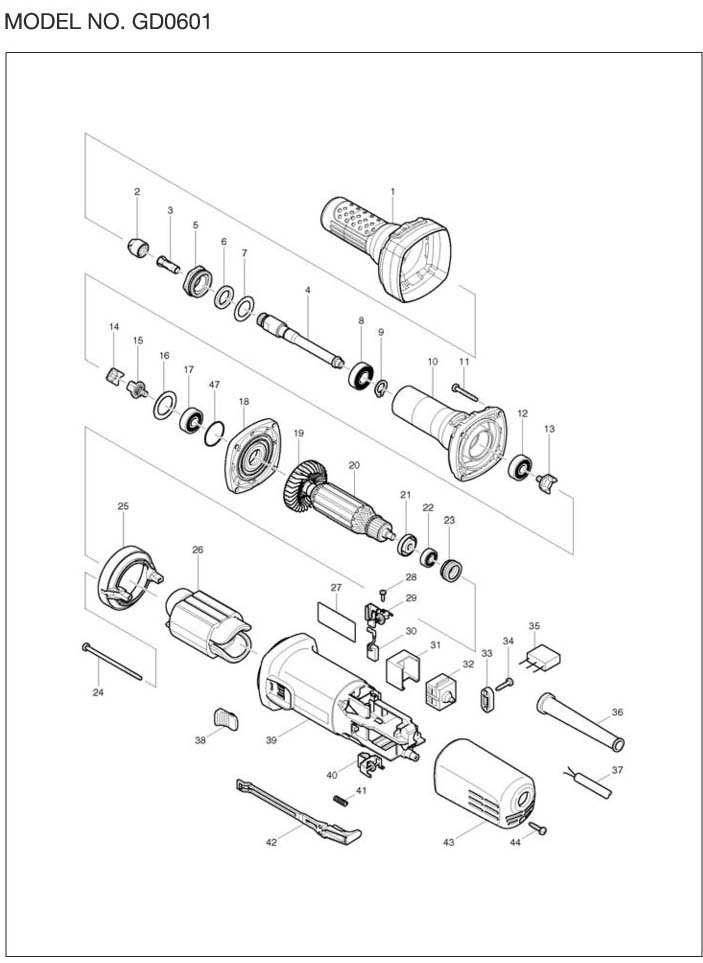 MODEL NO. GD0601

1
2
3
5
6
7
4
8
9
10
11
12
13
14
15
16
17
47
18
19
20
21
22
23
25
26
27
28
29
30
31
32
33
34
35
36
37
24
38
39
40
41
42
43
44