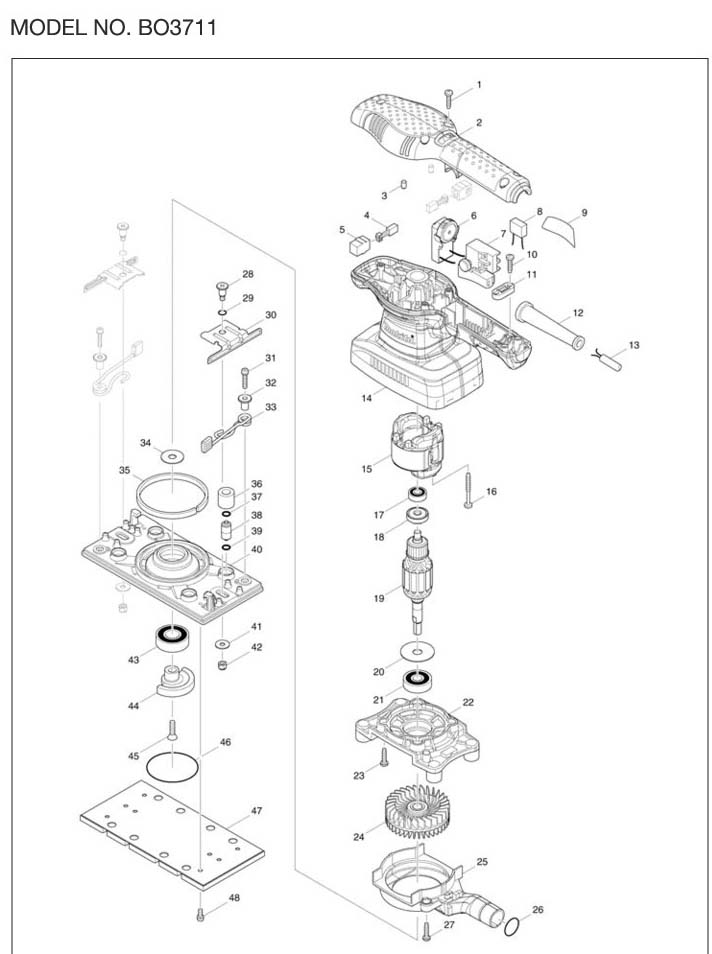 MODEL NO. BO3711

1
2
3
4
5
6
7
8
9
10
11
12
13
14
15
16
17
18
19
20
21
22
23
24
25
26
27
28
29
30
31
32
33
34
35
36
37
38
39
40
41
42
43
44
45
46
47
48