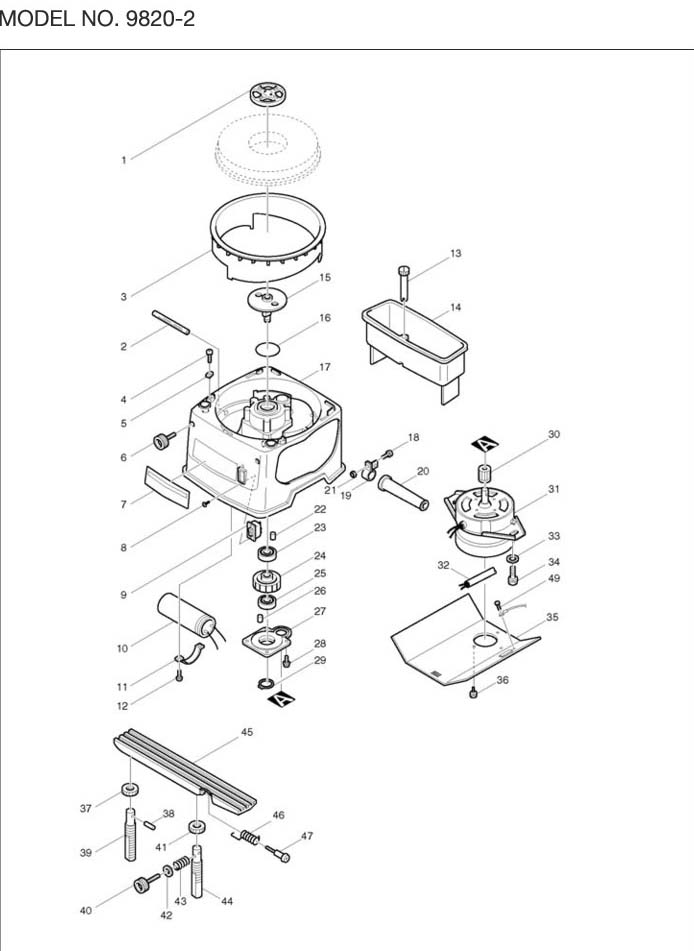 MODEL NO. 9820-2

1
3
2
4
5
6
7
8
9
10
11
12
13
14
15
16
17
18
19
20
21
22
23
24
25
26
27
28
29
A
A
30
31
32
33
34
49
35
36
45
37
38
39
40
41
42
43
44
46
47