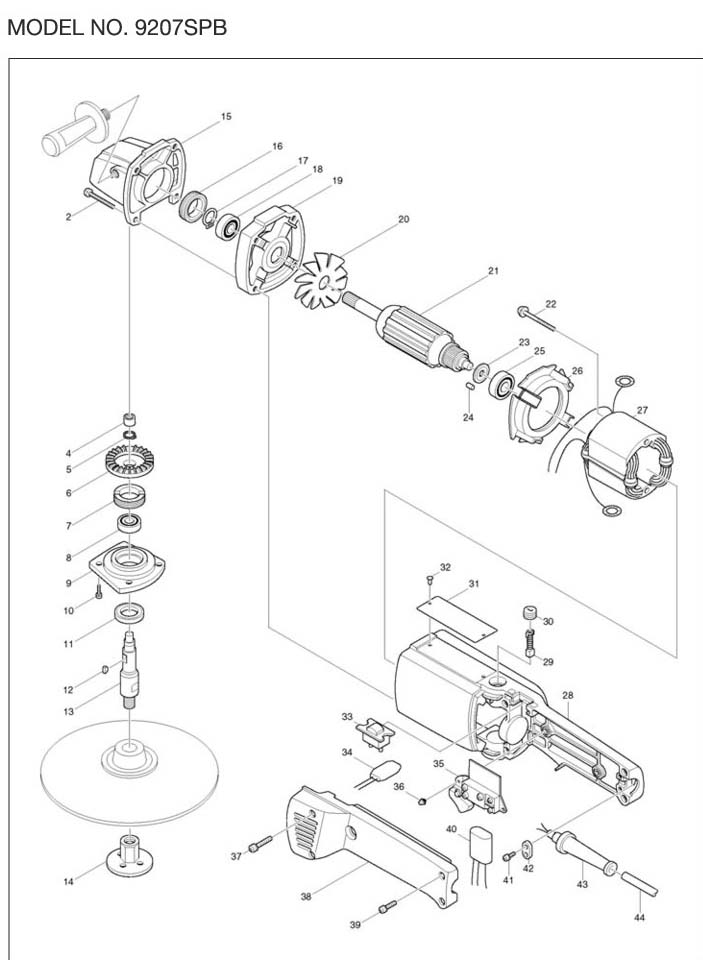 MODEL NO. 9207SPB

15
16
17
18
19
2
20
21
22
23
25
26
24
27
4
5
6
7
8
9
10
11
12
13
14
32
31
30
29
28
33
34
35
36
37
38
39
40
41
42
43
44