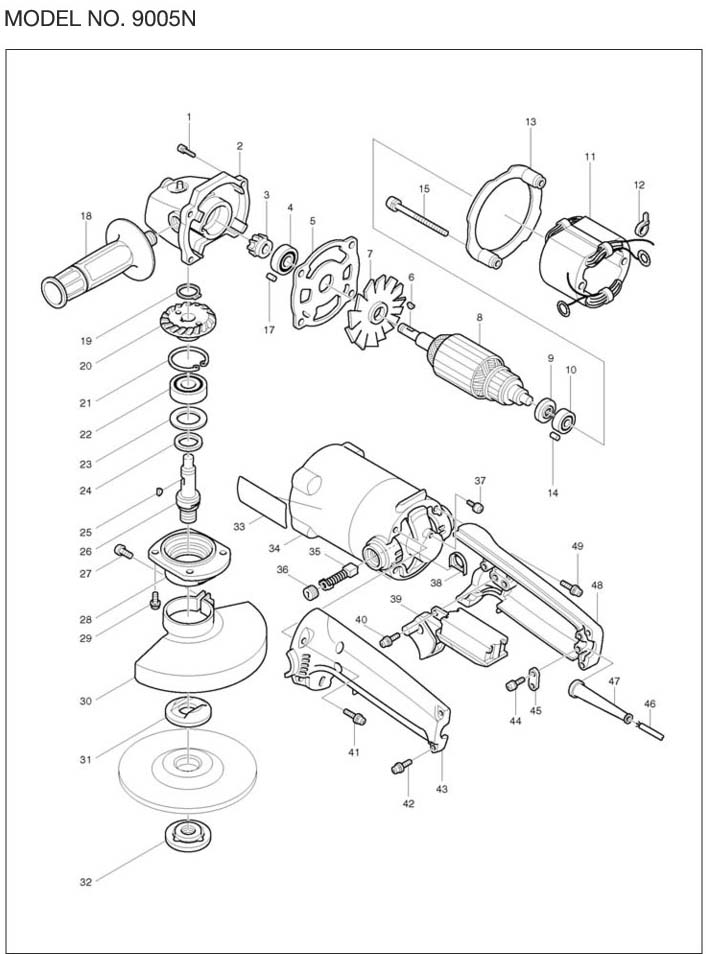 MODEL NO. 9005N

1
2
3
4
5
6
7
8
9
10
11
12
13
14
15
17
18
19
20
21
22
23
24
25
26
27
28
29
30
31
32
33
34
35
36
37
38
39
40
41
42
43
44
45
46
47
48
49