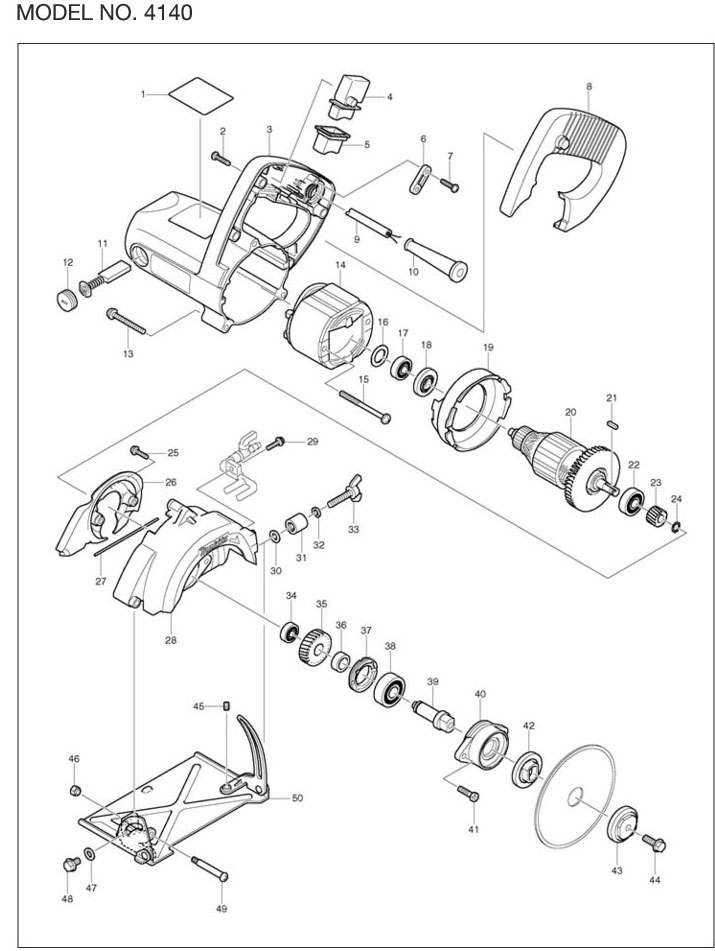 MODEL NO. 4140

1
2
3
4
5
6
7
8
9
10
11
12
13
14
15
16
17
18
19
20
21
22
23
24
25
26
27
28
29
30
31
32
33
34
35
36
37
38
39
40
41
42
43
44
45
46
47
48
49
50